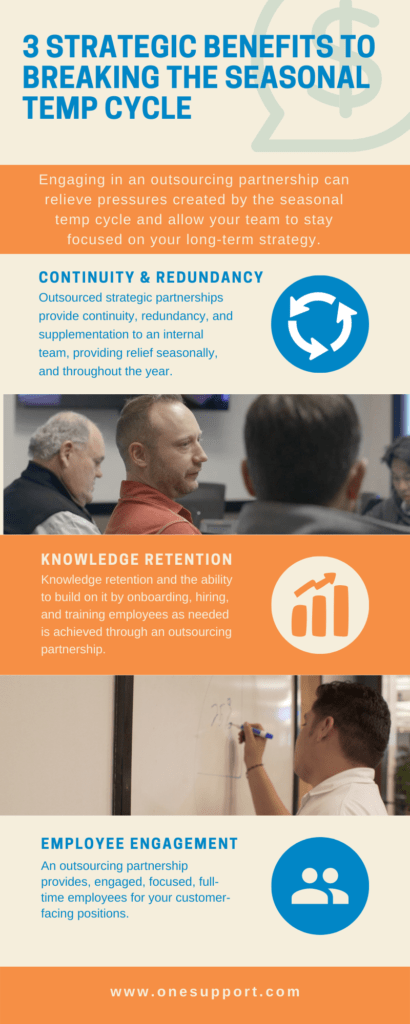 3 STRATEGIC BENEFITS TO BREAKING THE SEASONAL TEMP CYCLE

Engaging in an outsourcing partnership can relieve pressures created by the seasonal temp cycle and allow your team to stay focused on your long-term strategy.

CONTINUITY & REDUNDANCY

Outsourced strategic partnerships provide continuity, redundancy, and supplementation to an internal team, providing relief seasonally, and throughout the year.

KNOWLEDGE RETENTION

Knowledge retention and the ability to build on it by onboarding, hiring, and training employees as needed is achieved through an outsourcing partnership.

EMPLOYEE ENGAGEMENT

An outsourcing partnership provides, engaged, focused, full-time employees for your customer-facing positions.

www.onesupport.com